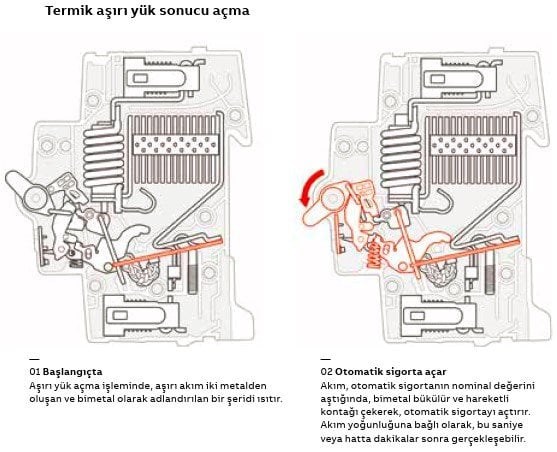 Termik aşırı yük sonucu açma

—
01 Başlangıçta
Aşırı yük açma işleminde, aşırı akım iki metalden oluşan ve bimetal olarak adlandırılan bir şeridi ısıtır.

—
02 Otomatik sigorta açar
Akım, otomatik sigortanın nominal değerini aştığında, bimetal bükülür ve hareketli kontağı çekerek, otomatik sigortayı açtırır. Akım yoğunluğuna bağlı olarak, bu saniye veya hatta dakikalar sonra gerçekleşebilir.